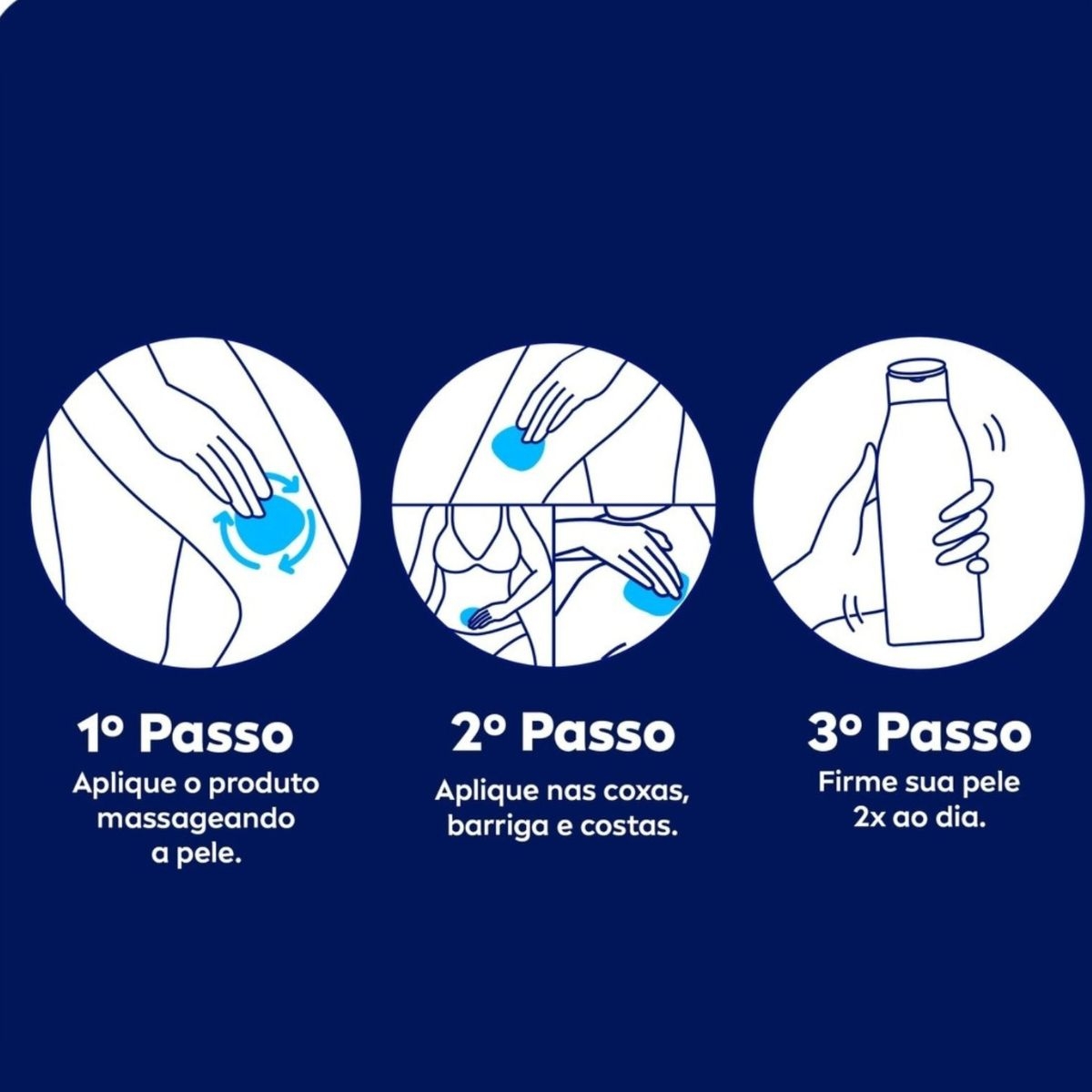 1º Passo
Aplique o produto massageando a pele.

2º Passo
Aplique nas coxas, barriga e costas.

3º Passo
Firme sua pele 2x ao dia.